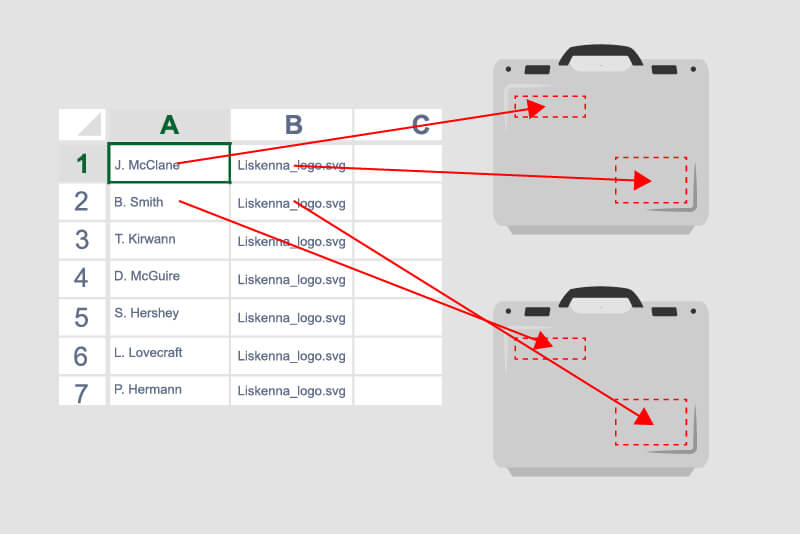 |  | A | B | C |
|---|---|---|---|
| 1 | J. McClane | Liskenna_logo.svg |  |
| 2 | B. Smith | Liskenna_logo.svg |  |
| 3 | T. Kirwann | Liskenna_logo.svg |  |
| 4 | D. McGuire | Liskenna_logo.svg |  |
| 5 | S. Hershey | Liskenna_logo.svg |  |
| 6 | L. Lovecraft | Liskenna_logo.svg |  |
| 7 | P. Hermann | Liskenna_logo.svg |  |