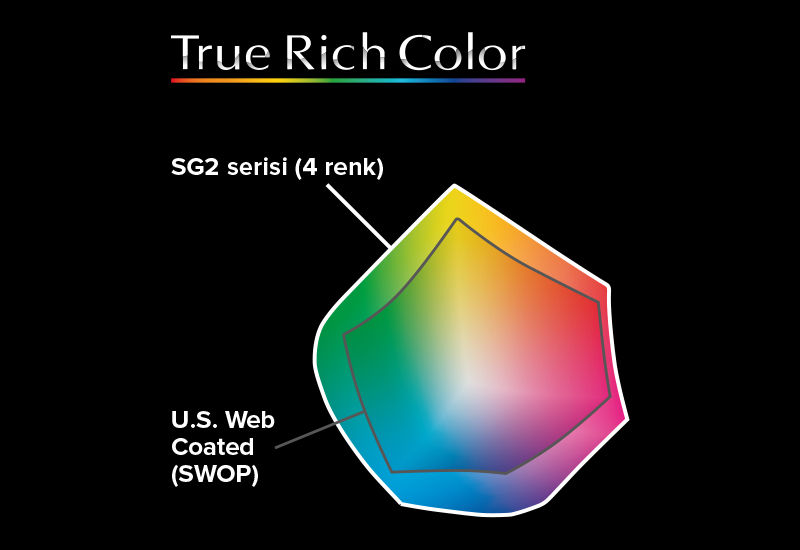 True Rich Color

SG2 serisi (4 renk)

U.S. Web Coated (SWOP)