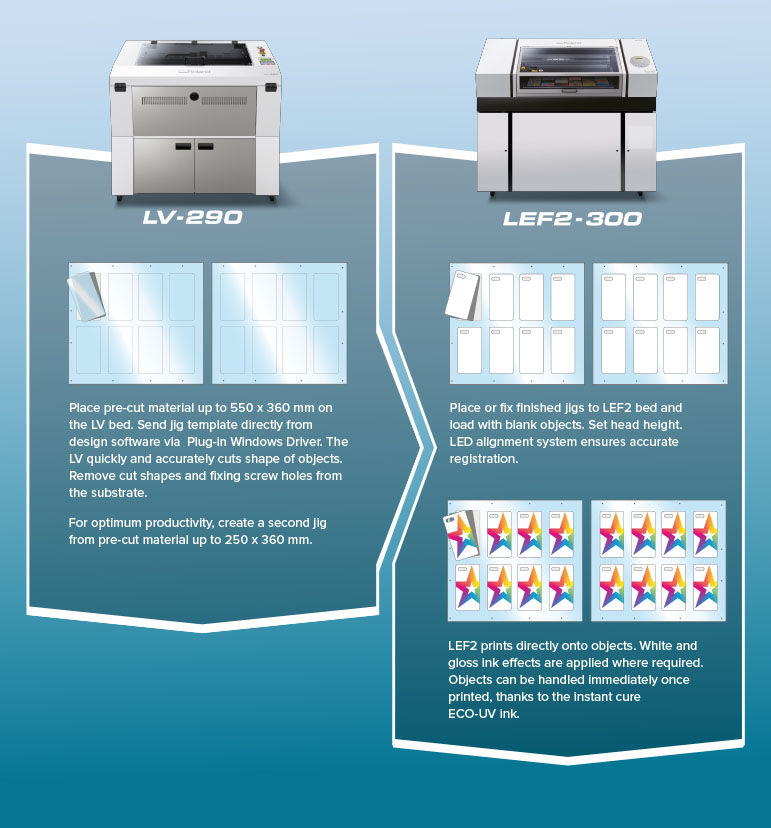 LV-290

Place pre-cut material up to 550 x 360 mm on the LV bed. Send jig template directly from design software via  Plug-in Windows Driver. The LV quickly and accurately cuts shape of objects. Remove cut shapes and fixing screw holes from the substrate.

For optimum productivity, create a second jig from pre-cut material up to 250 x 360 mm.

LEF2-300

Place or fix finished jigs to LEF2 bed and load with blank objects. Set head height. LED alignment system ensures accurate registration.

LEF2 prints directly onto objects. White and gloss ink effects are applied where required. Objects can be handled immediately once printed, thanks to the instant cure ECO-UV ink.