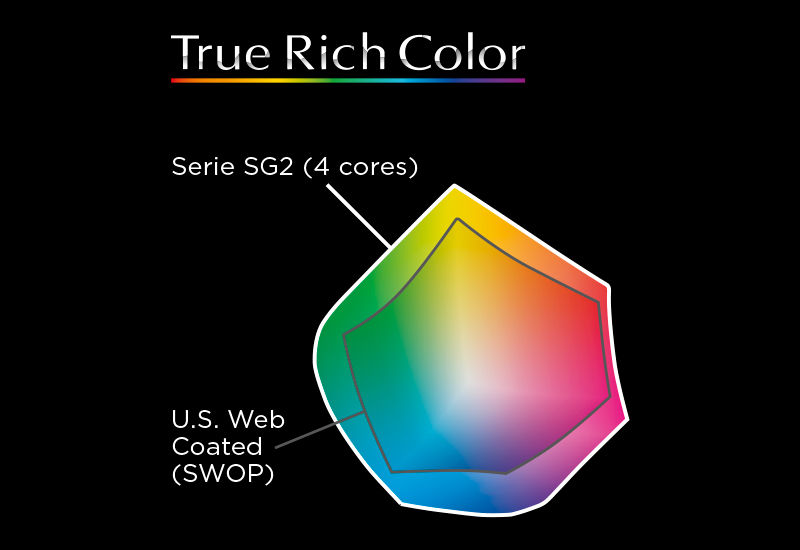 True Rich Color

Serie SG2 (4 cores)

U.S. Web Coated (SWOP)